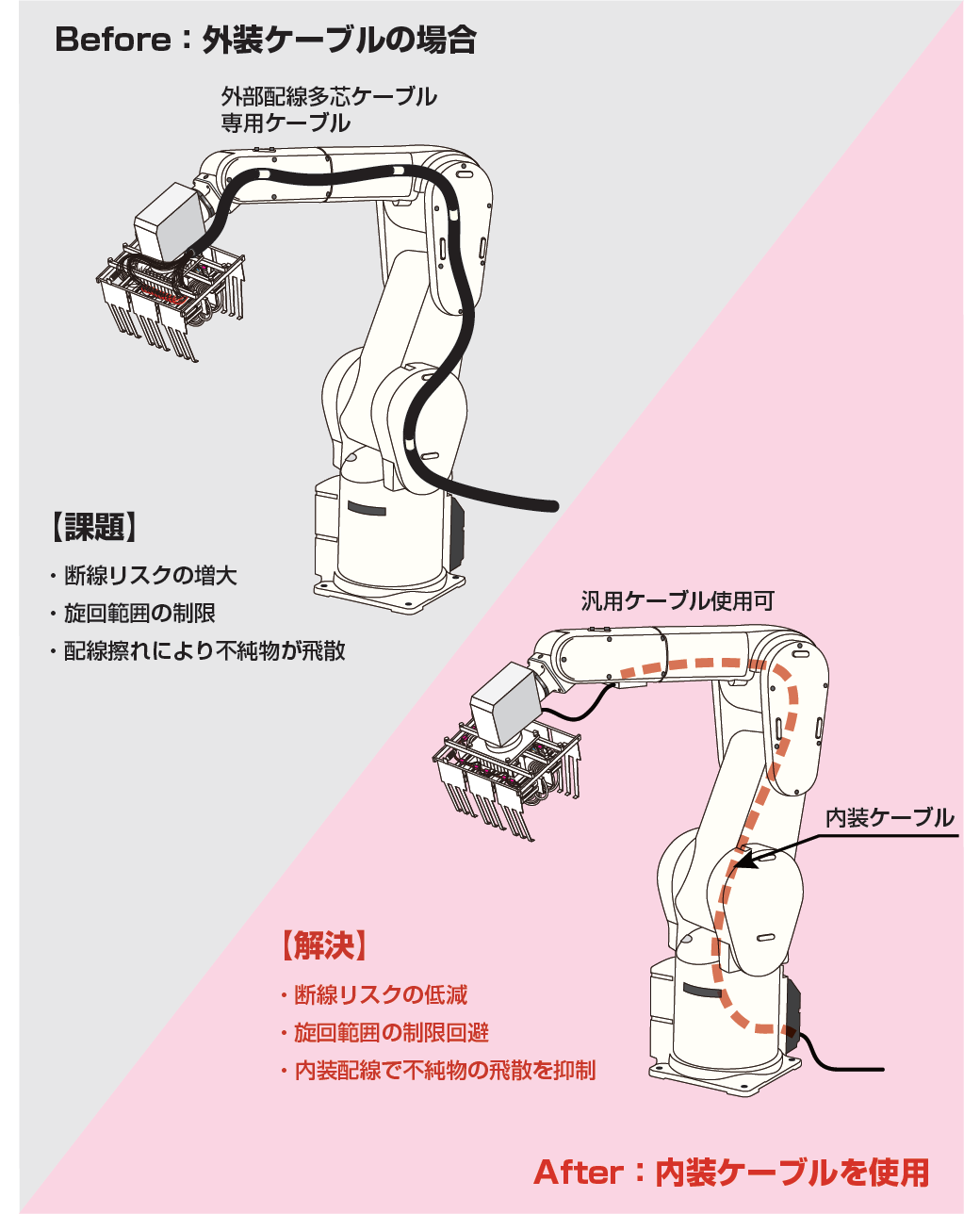 Before：外装ケーブルの場合

外部配線多芯ケーブル
専用ケーブル

【課題】

・断線リスクの増大
・旋回範囲の制限
・配線擦れにより不純物が飛散

汎用ケーブル使用可

内装ケーブル

【解決】

・断線リスクの低減
・旋回範囲の制限回避
・内装配線で不純物の飛散を抑制

After：内装ケーブルを使用