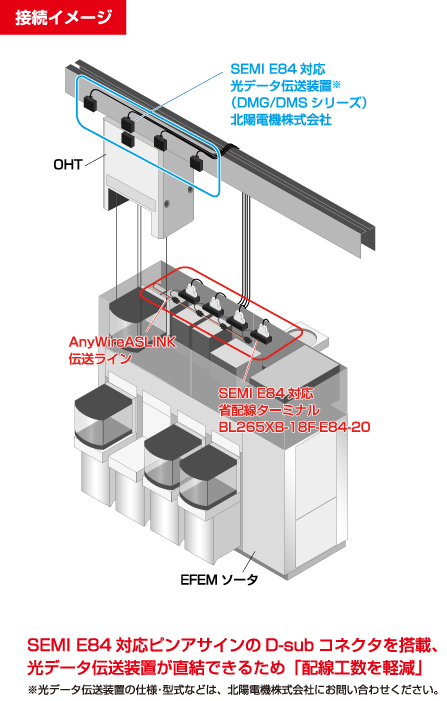 接続イメージ

SEMI E84 対応
光データ伝送装置※
（DMG/DMS シリーズ）
北陽電機株式会社

OHT

AnyWireASLINK
伝送ライン

SEMI E84 対応
省配線ターミナル
BL265XB-18F-E84-20

EFEM ソータ

SEMI E84 対応ピンアサインの D-sub コネクタを搭載、
光データ伝送装置が直結できるため「配線工数を軽減」

※光データ伝送装置の仕様・型式などは、北陽電機株式会社にお問い合わせください。